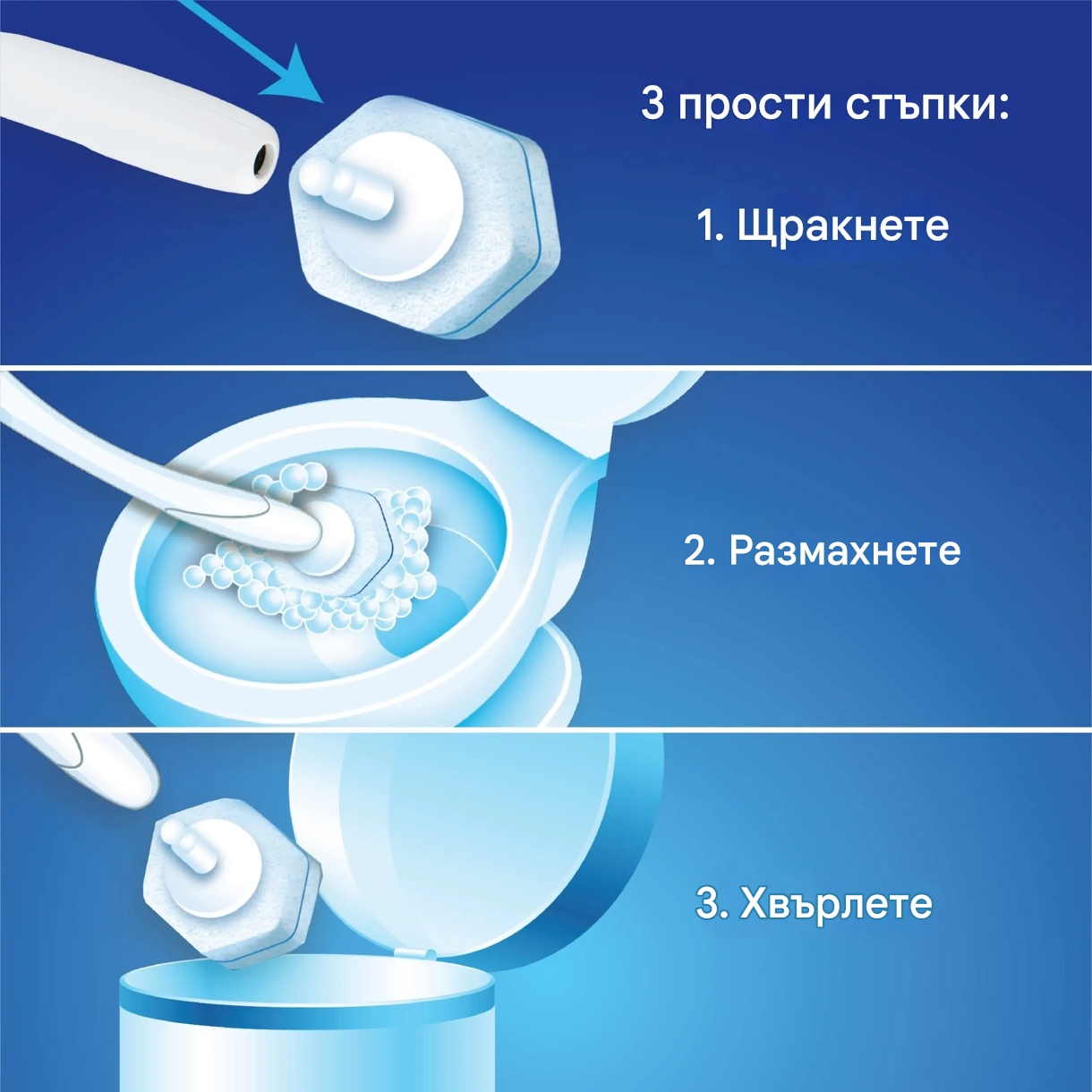 3 прости стъпки:

1. Щракнете

2. Размахнете

3. Хвърлете