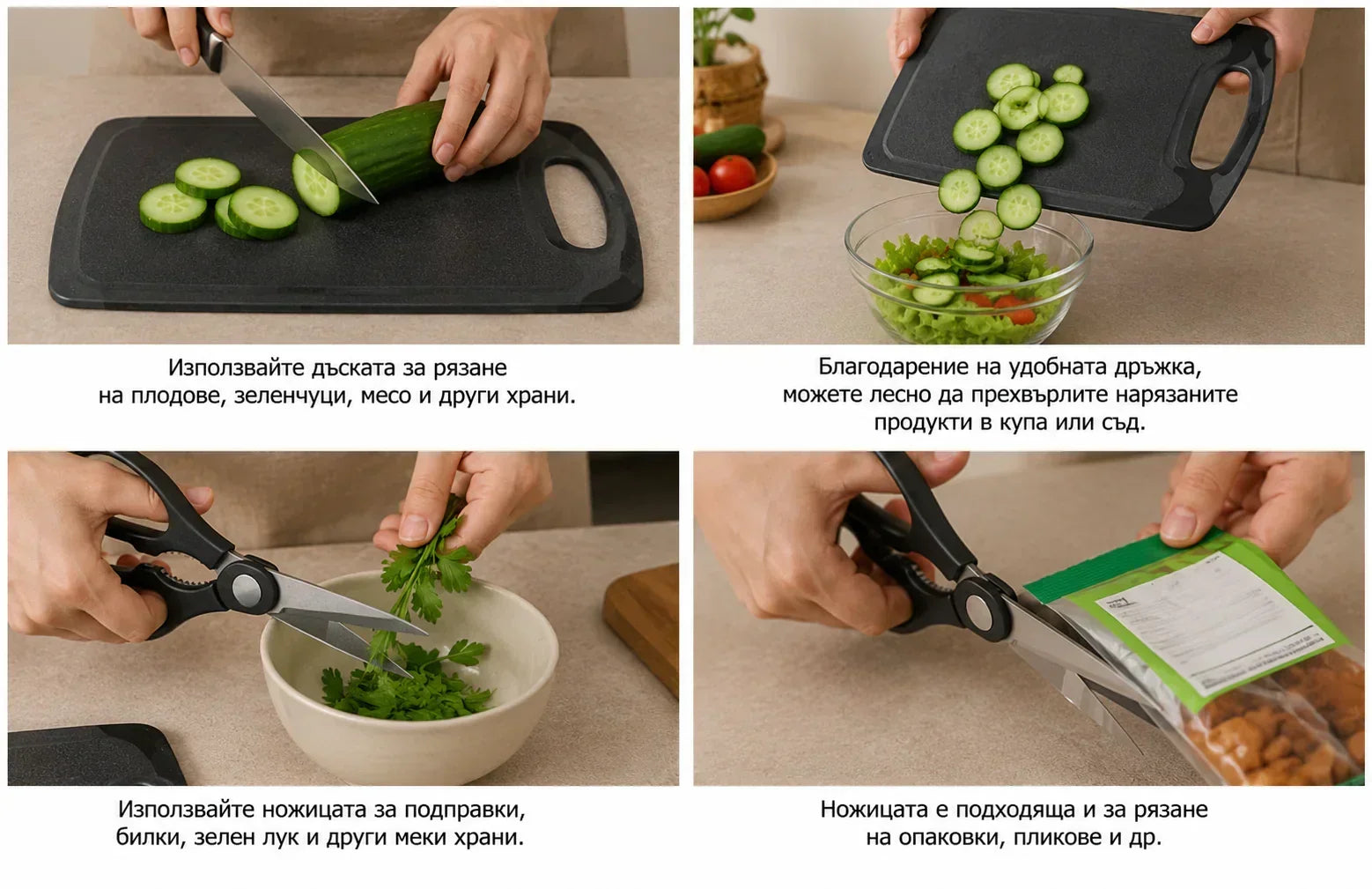 Използвайте дъската за рязане на плодове, зеленчуци, месо и други храни.

Благодарение на удобната дръжка, можете лесно да прехвърлите нарязаните продукти в купа или съд.

Използвайте ножицата за подправки, билки, зелен лук и други меки храни.

Ножицата е подходяща и за рязане на опаковки, пликове и др.