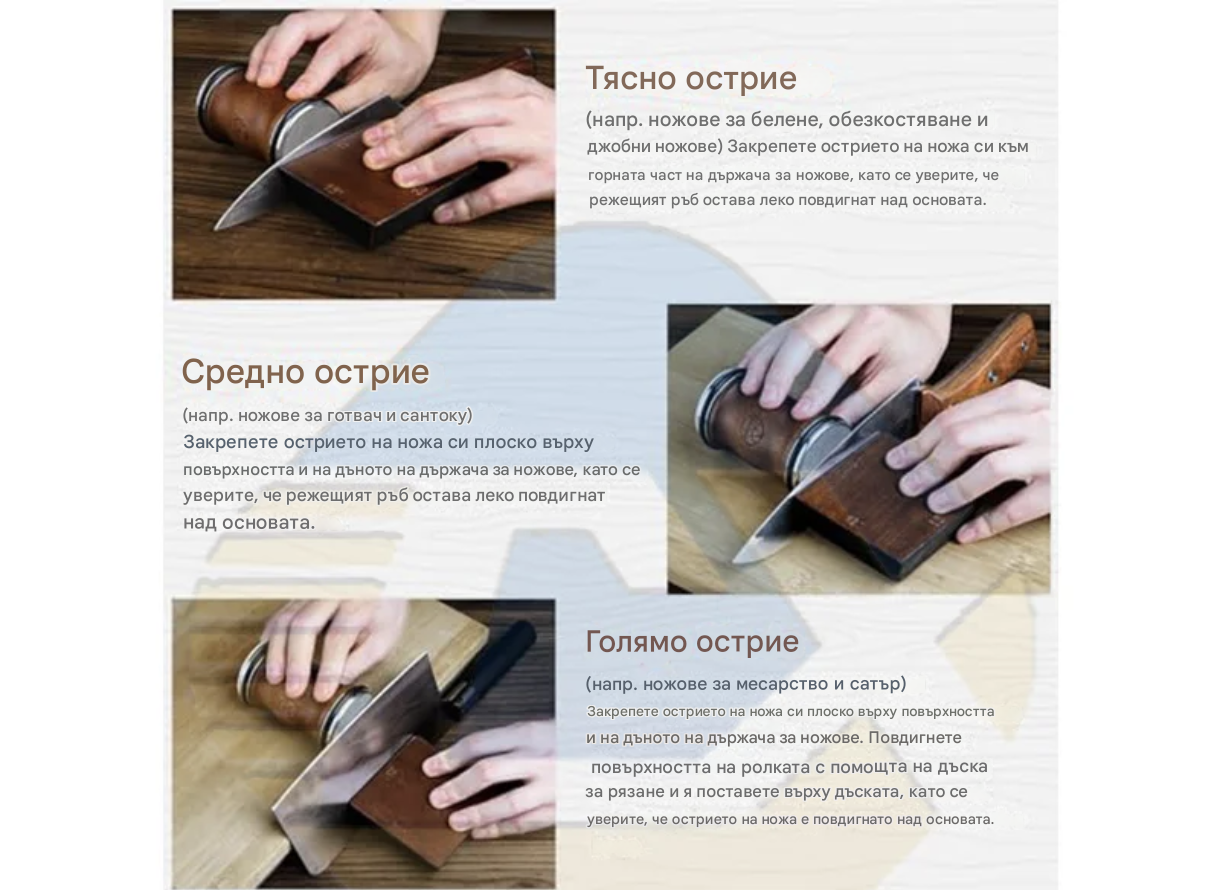 Тясно острие

(напр. ножове за белене, обезкостяване и джобни ножове) Закрепете острието на ножа си към горната част на държача за ножове, като се уверите, че режещият ръб остава леко повдигнат над основата.

Средно острие

(напр. ножове за готвач и сантоку)
Закрепете острието на ножа си плоско върху повърхността и на дъното на държача за ножове, като се уверите, че режещият ръб остава леко повдигнат над основата.

Голямо острие

(напр. ножове за месарство и сатър)
Закрепете острието на ножа си плоско върху повърхността и на дъното на държача за ножове. Повдигнете повърхността на ролката с помощта на дъска за рязане и я поставете върху дъската, като се уверите, че острието на ножа е повдигнато над основата.