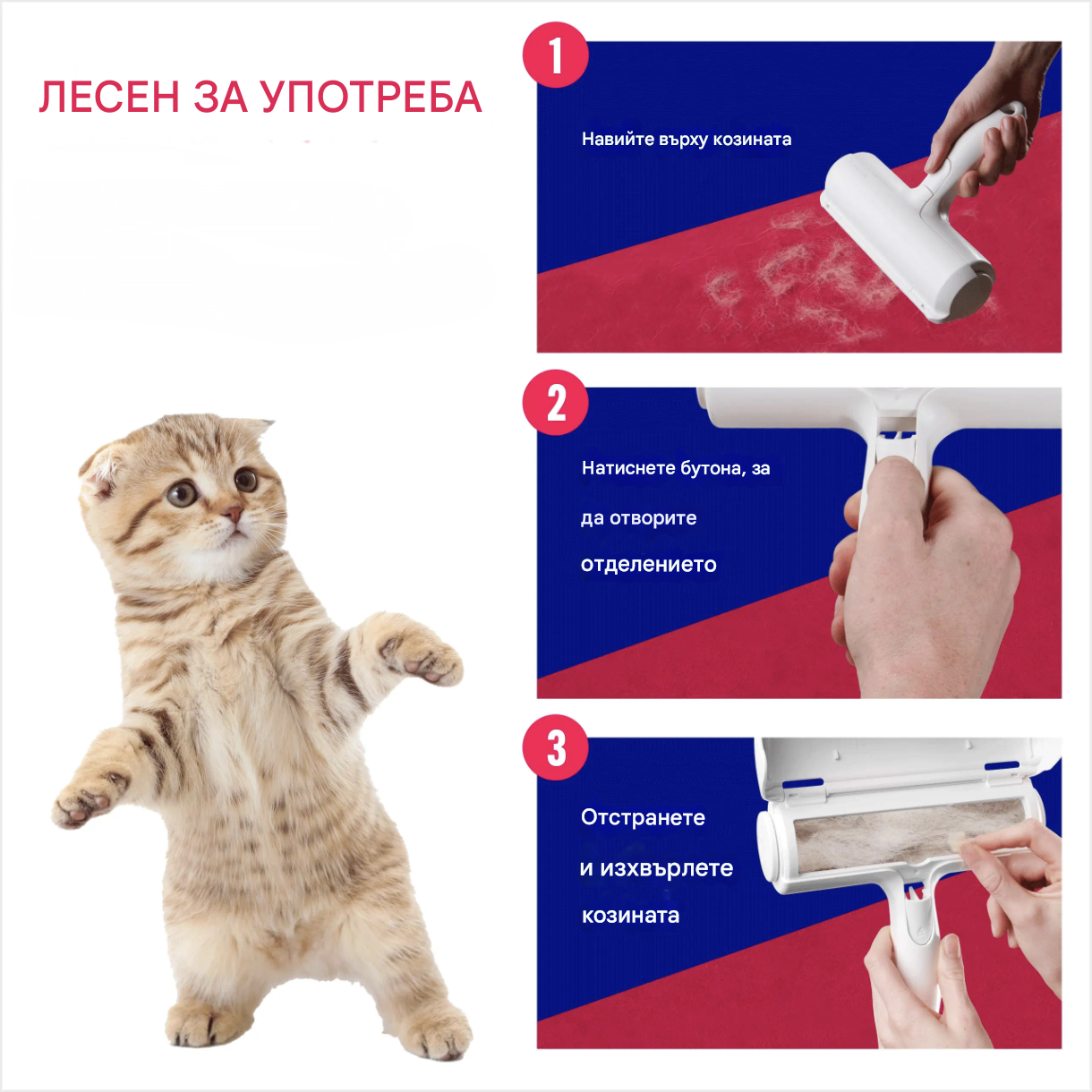 ЛЕСЕН ЗА УПОТРЕБА

1

Навийте върху козината

2

Натиснете бутона, за

да отворите

отделението

3

Отстранете

и изхвърлете

козината