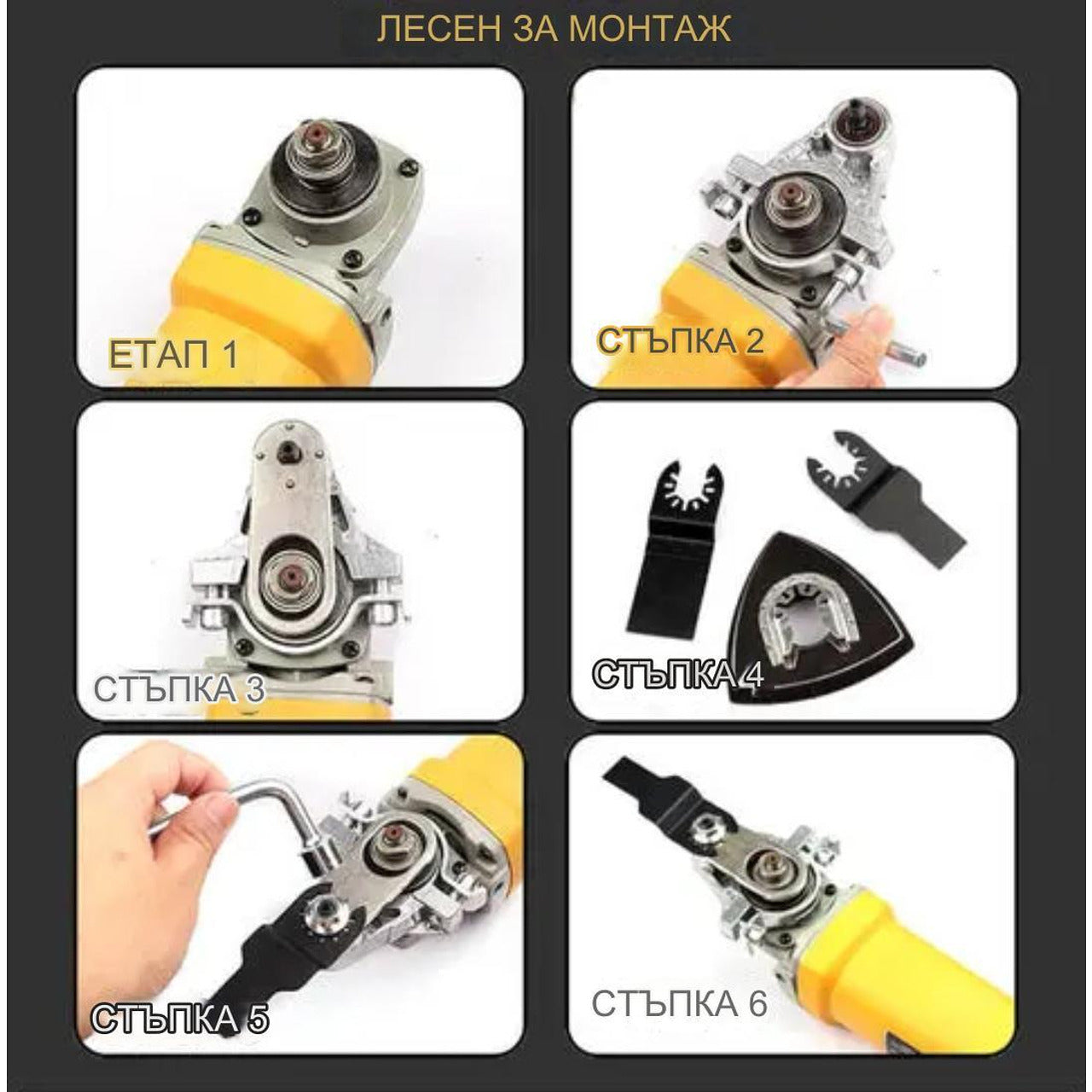 ЛЕСЕН ЗА МОНТАЖ

ЕТАП 1

СТЪПКА 2

СТЪПКА 3

СТЪПКА 4

СТЪПКА 5

СТЪПКА 6