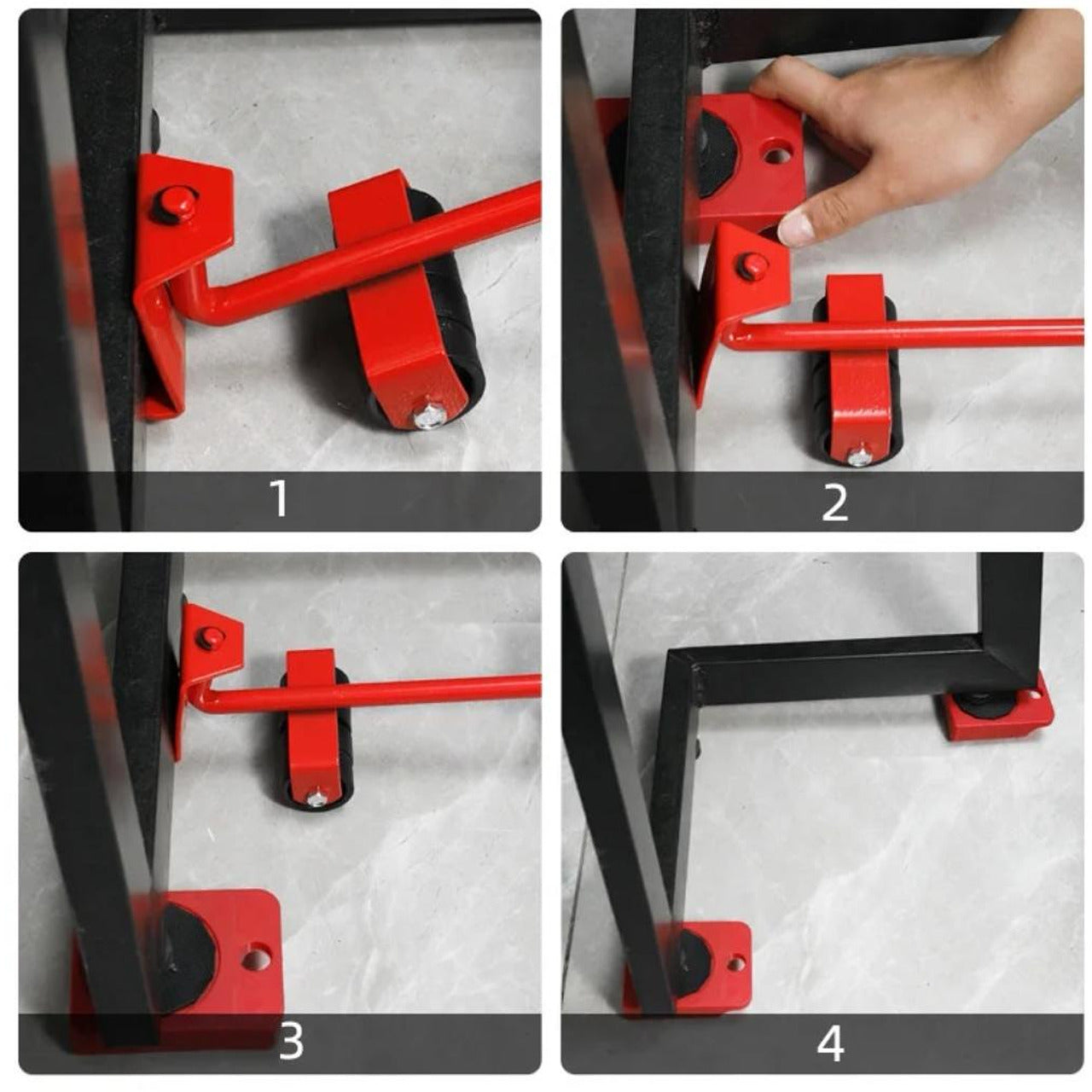 1

2

3

4