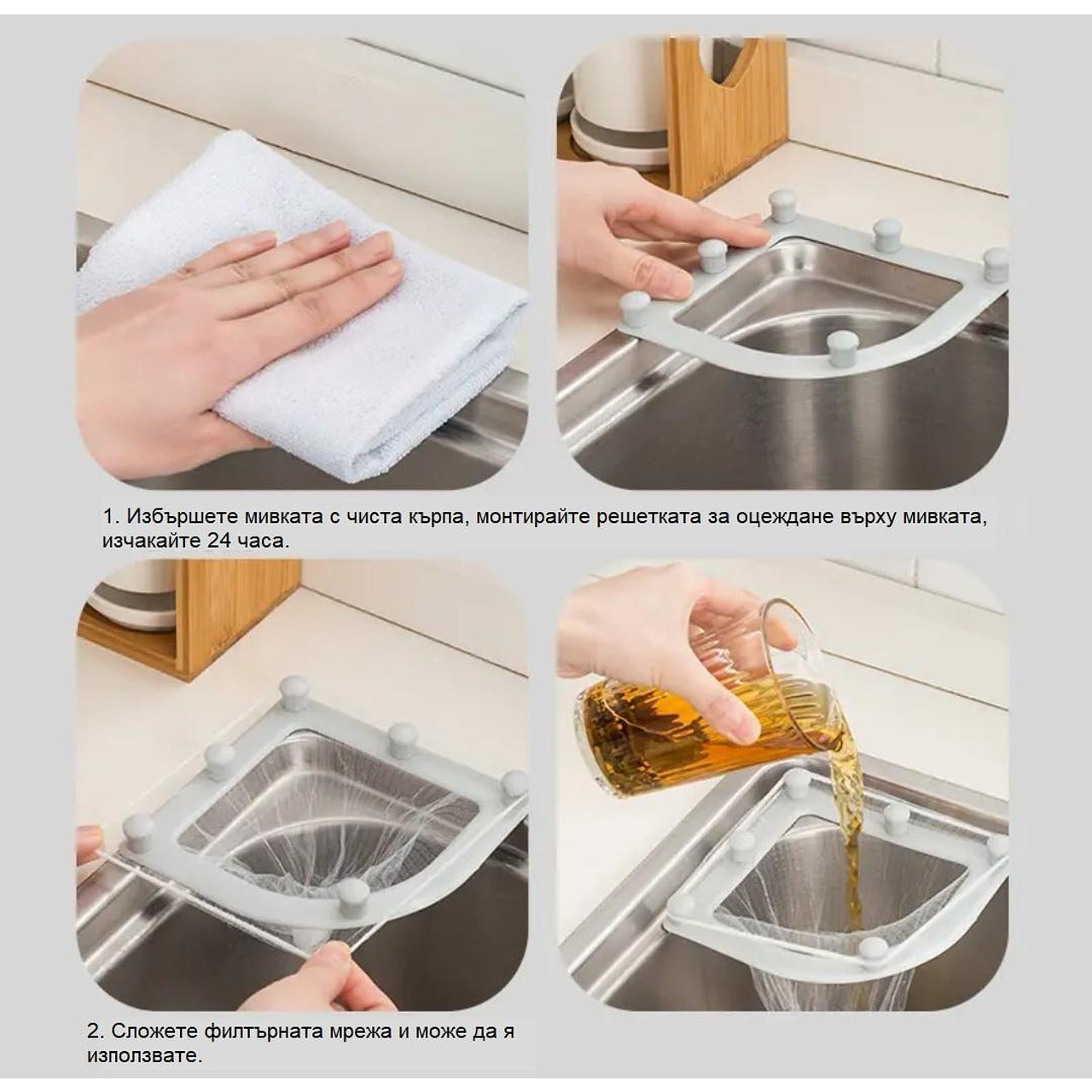 1. Избършете мивката с чиста кърпа, монтирайте решетката за оцеждане върху мивката, изчакайте 24 часа.

2. Сложете филтърната мрежа и може да я използвате.