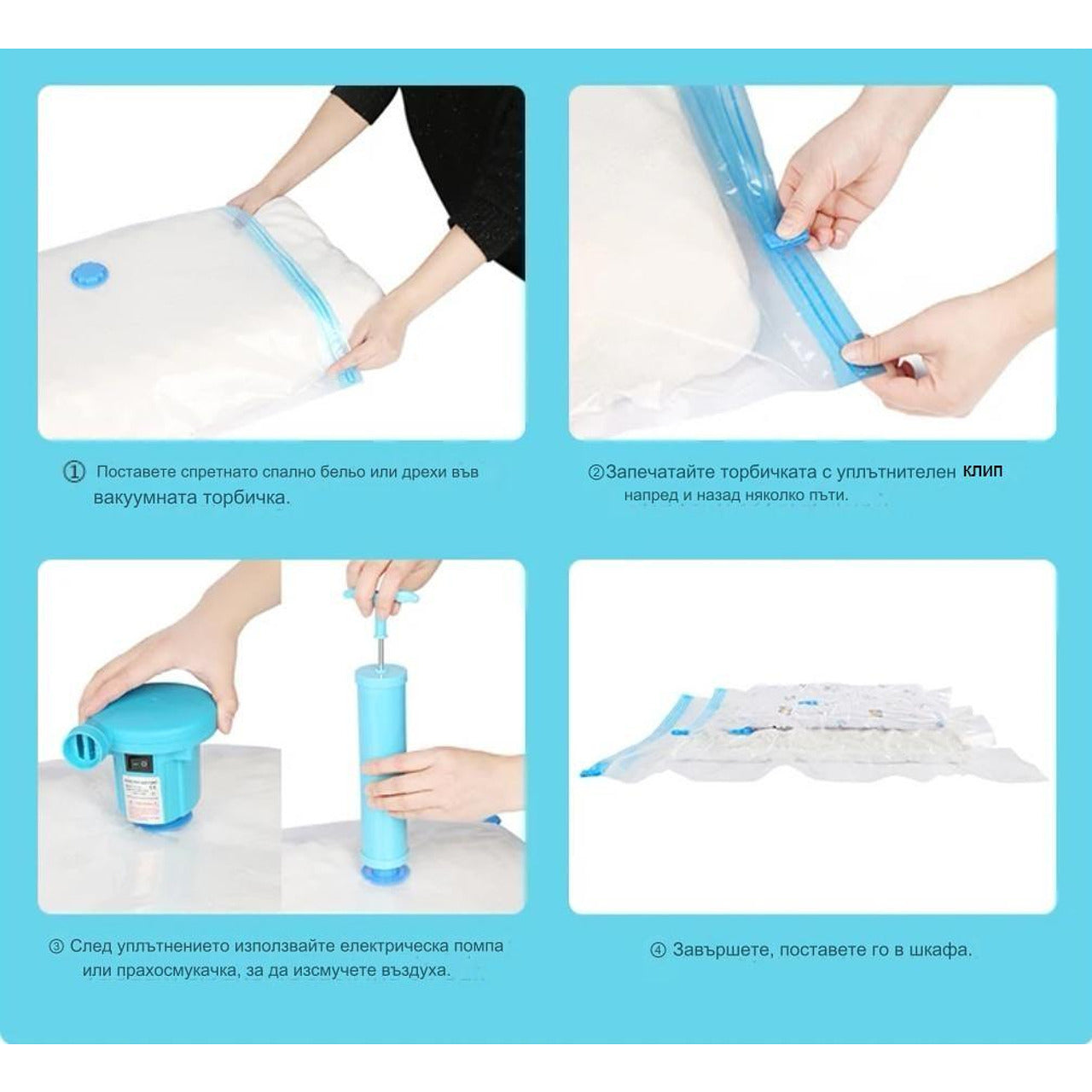 ① Поставете спретнато спално бельо или дрехи във вакуумната торбичка.

②Запечатайте торбичката с уплътнителен клип напред и назад няколко пъти.

③ След уплътнението използвайте електрическа помпа или прахосмукачка, за да изсмучете въздуха.

④ Завършете, поставете го в шкафа.